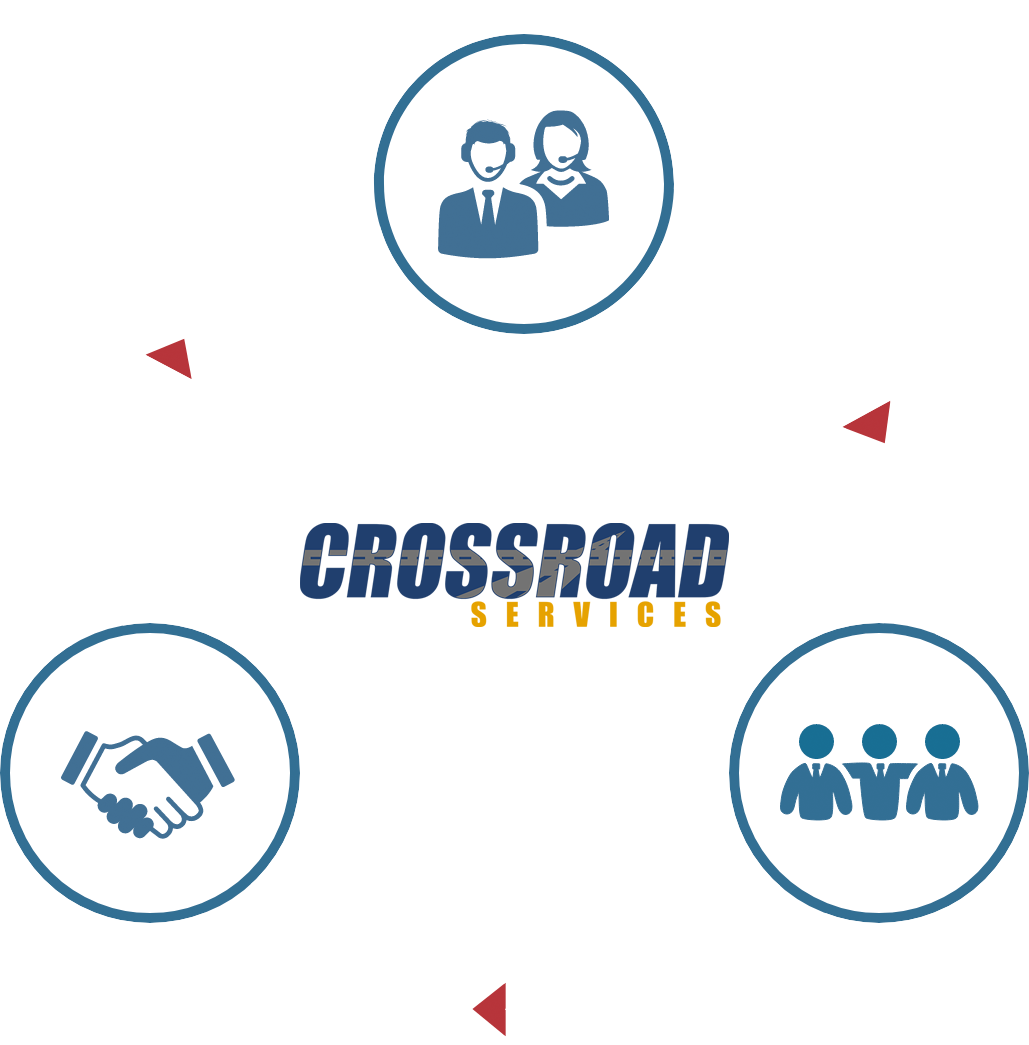 CROSSROAD
SERVICES